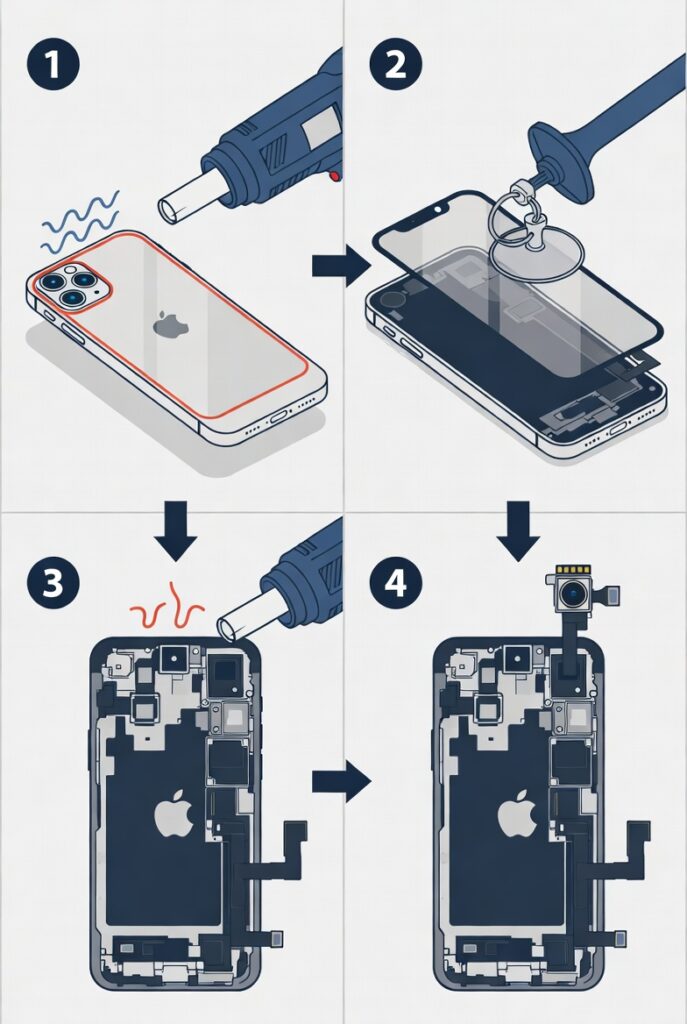 1

2

3

4